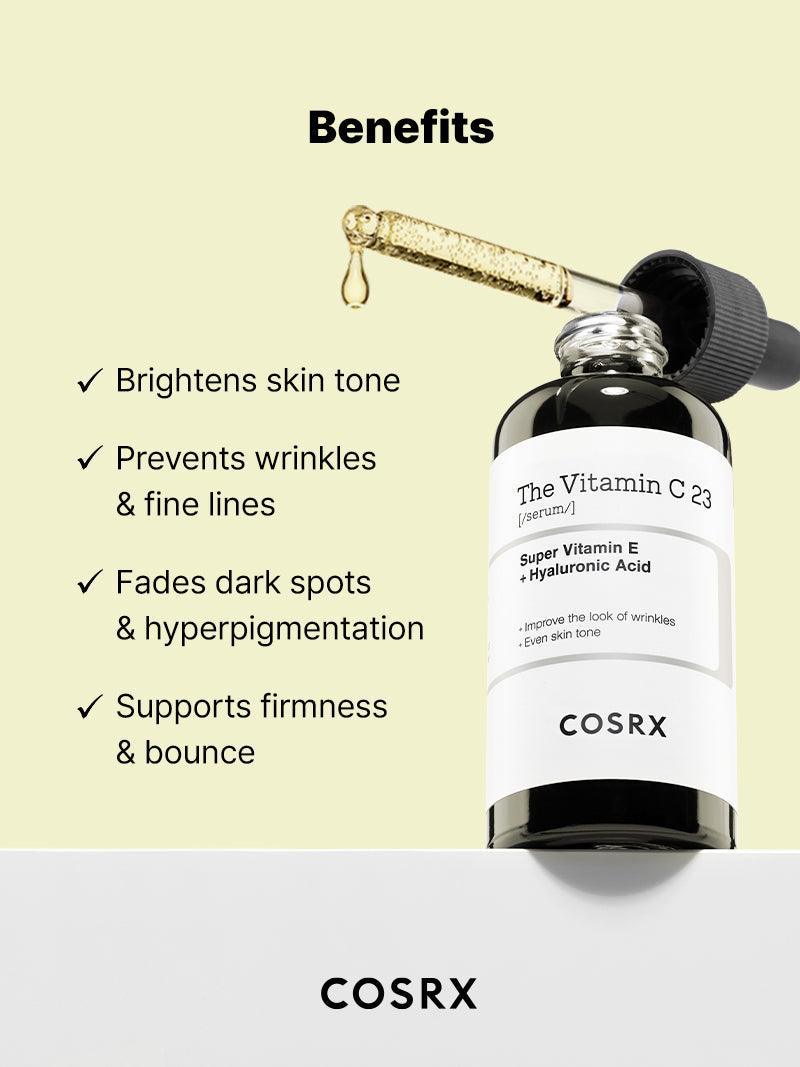 Benefits

✓ Brightens skin tone

✓ Prevents wrinkles & fine lines

✓ Fades dark spots & hyperpigmentation

✓ Supports firmness & bounce

The Vitamin C 23
[/serum/]

Super Vitamin E + Hyaluronic Acid

+ Improve the look of wrinkles
+ Even skin tone

COSRX

COSRX